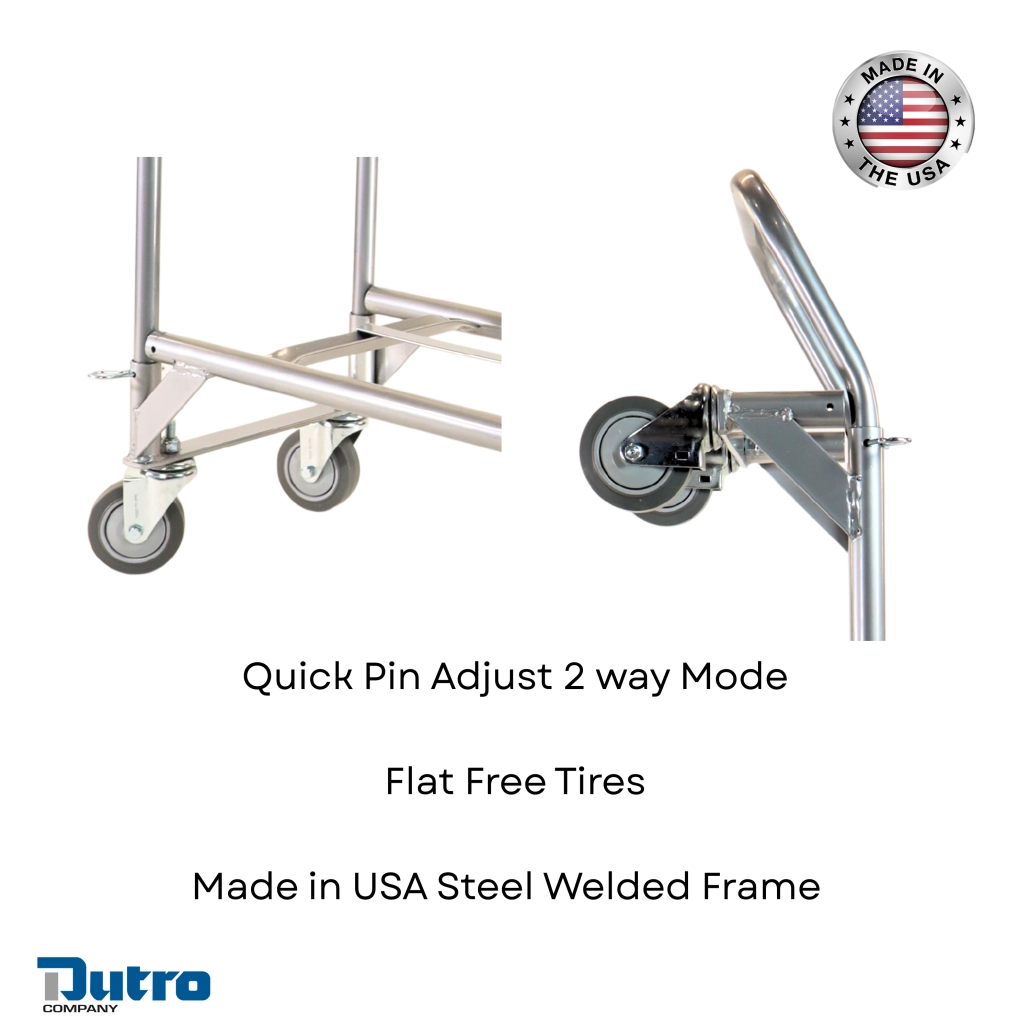 MADE IN THE USA

Quick Pin Adjust 2 way Mode

Flat Free Tires

Made in USA Steel Welded Frame

Dutro COMPANY